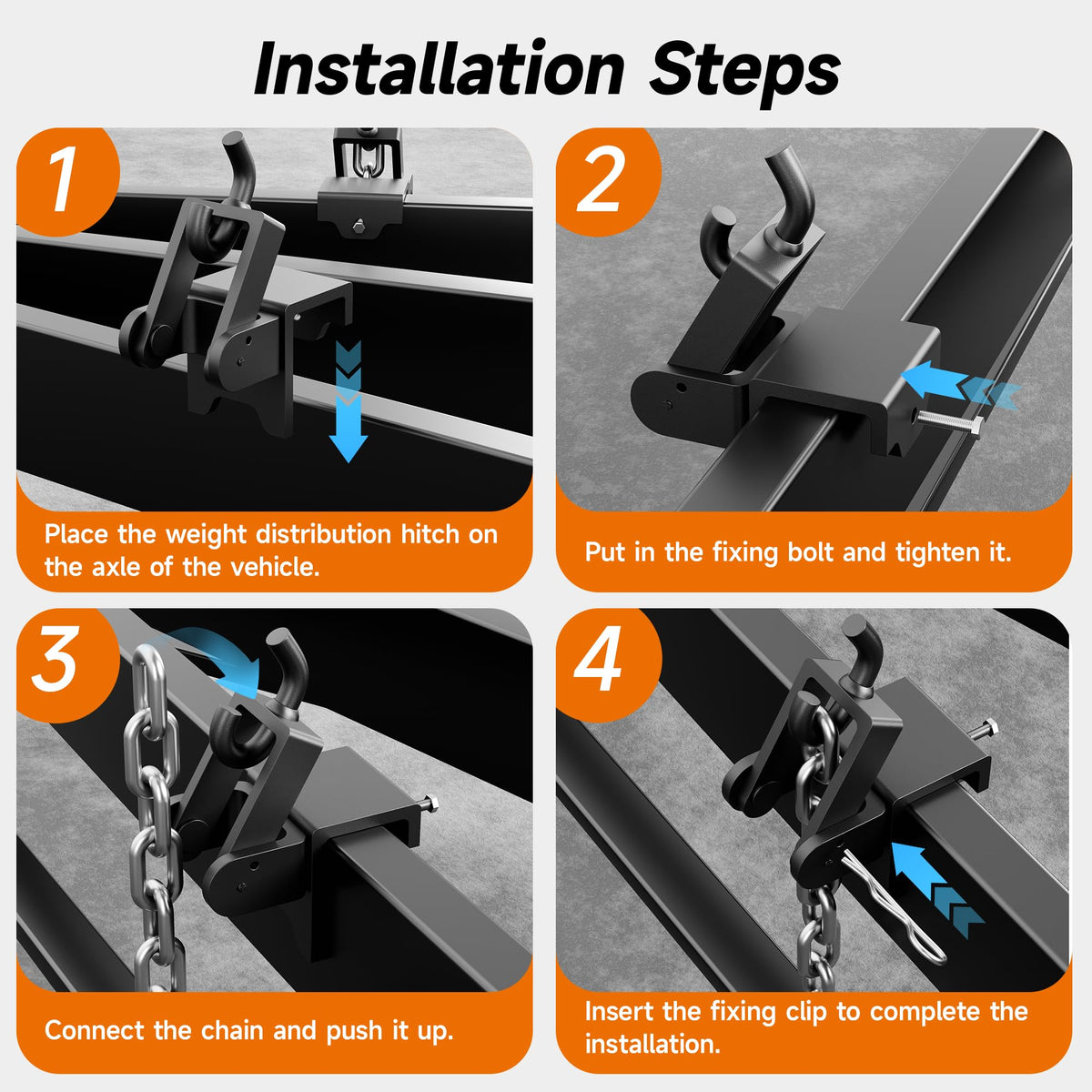 Installation Steps

1

Place the weight distribution hitch on the axle of the vehicle.

2

Put in the fixing bolt and tighten it.

3

Connect the chain and push it up.

4

Insert the fixing clip to complete the installation.